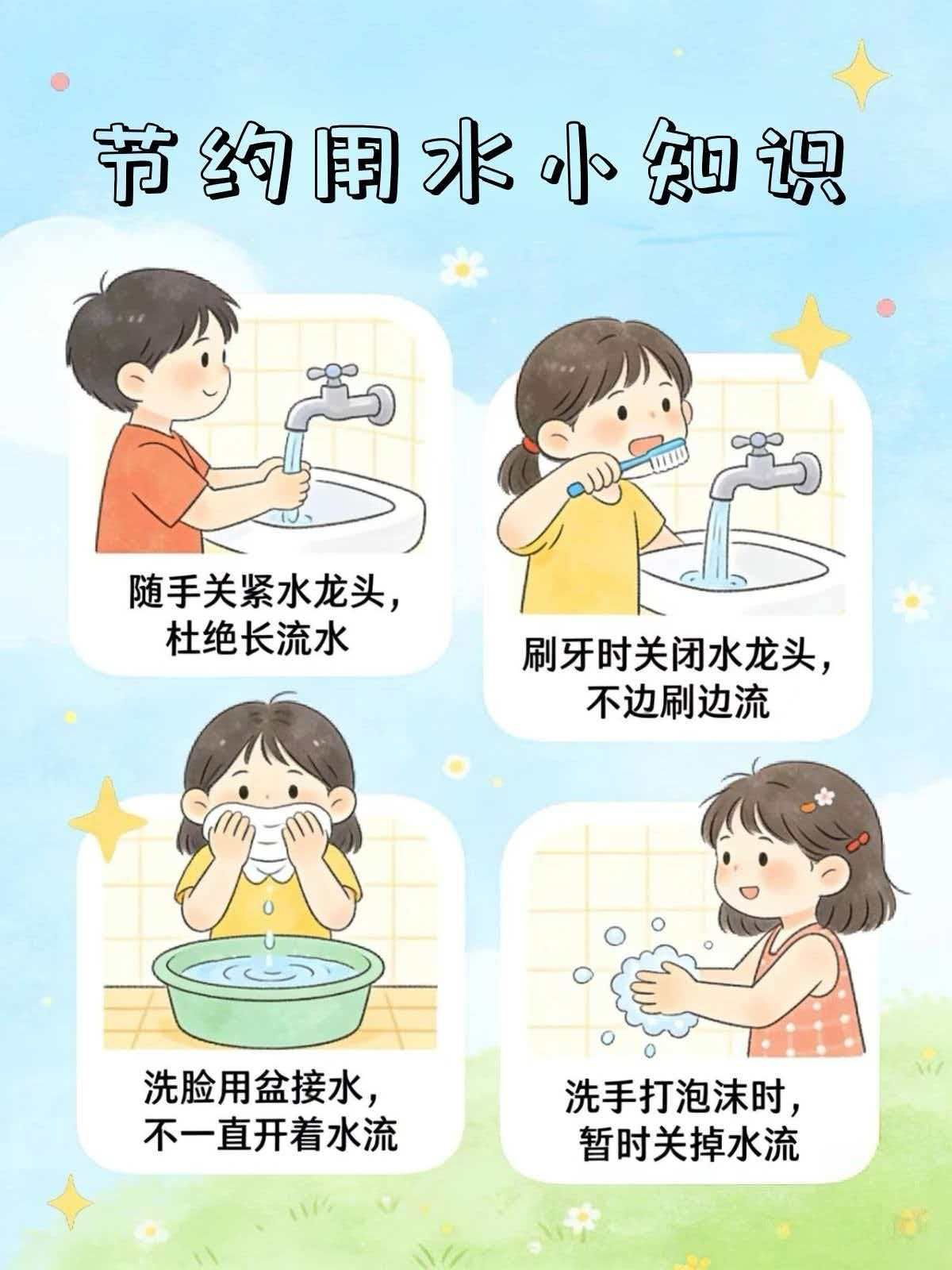 节约用水小知识

随手关紧水龙头，杜绝长流水

刷牙时关闭水龙头，不边刷边流

洗脸用盆接水，不一直开着水流

洗手打泡沫时，暂时关掉水流